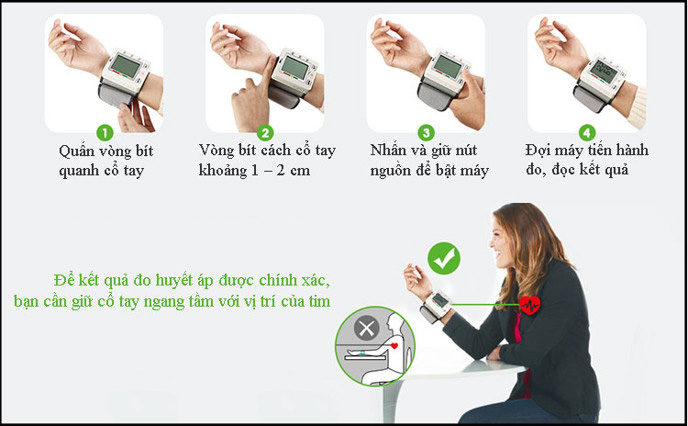 1
Quấn vòng bít quanh cổ tay

2
Vòng bít cách cổ tay khoảng 1 – 2 cm

3
Nhấn và giữ nút nguồn để bật máy

4
Đợi máy tiến hành đo, đọc kết quả

Để kết quả đo huyết áp được chính xác, bạn cần giữ cổ tay ngang tầm với vị trí của tim